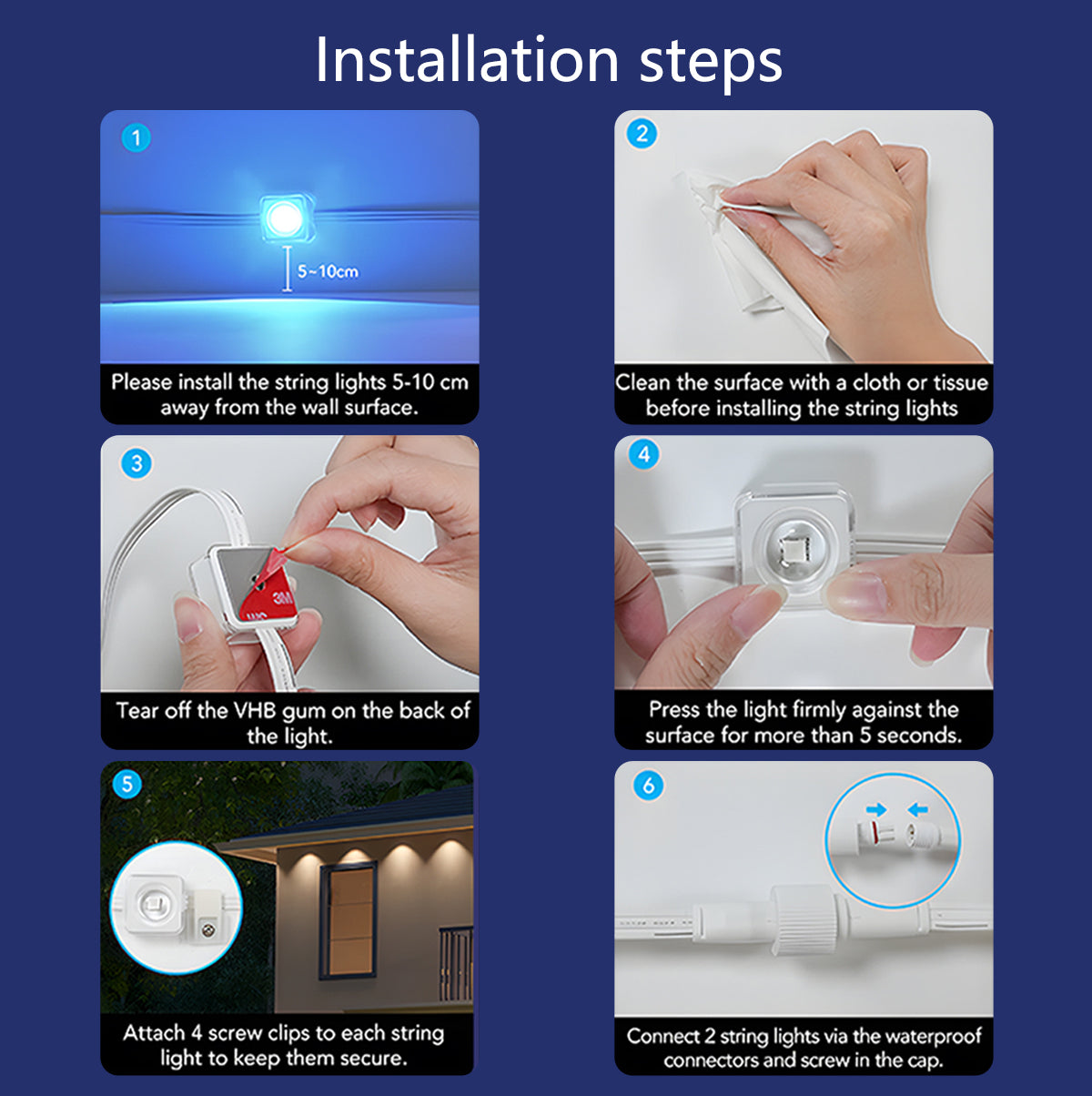 Installation steps

1

5~10cm

Please install the string lights 5-10 cm away from the wall surface.

2

Clean the surface with a cloth or tissue before installing the string lights

3

3M

Tear off the VHB gum on the back of the light.

4

Press the light firmly against the surface for more than 5 seconds.

5

Attach 4 screw clips to each string light to keep them secure.

6

Connect 2 string lights via the waterproof connectors and screw in the cap.